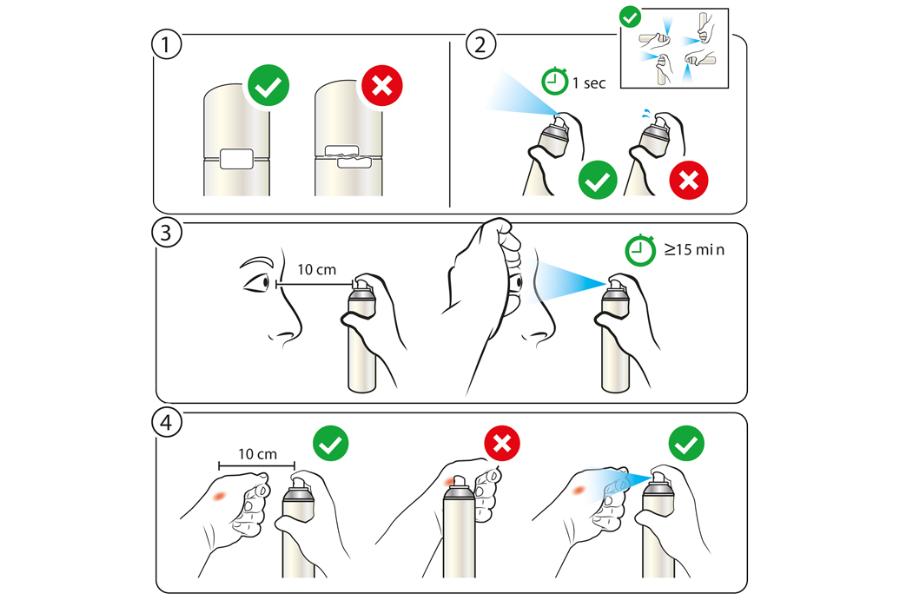 1

2

1 sec

3

10 cm

≥15 min

4

10 cm